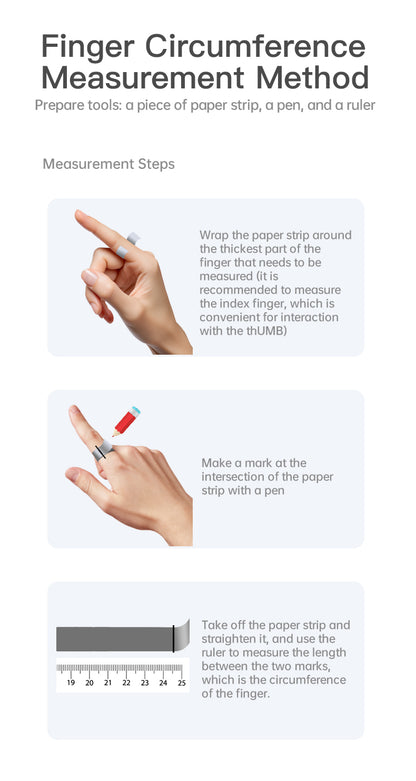 Finger Circumference Measurement Method
Prepare tools: a piece of paper strip, a pen, and a ruler

Measurement Steps

Wrap the paper strip around the thickest part of the finger that needs to be measured (it is recommended to measure the index finger, which is convenient for interaction with the thUMB)

Make a mark at the intersection of the paper strip with a pen

19 20 21 22 23 24 25

Take off the paper strip and straighten it, and use the ruler to measure the length between the two marks, which is the circumference of the finger.